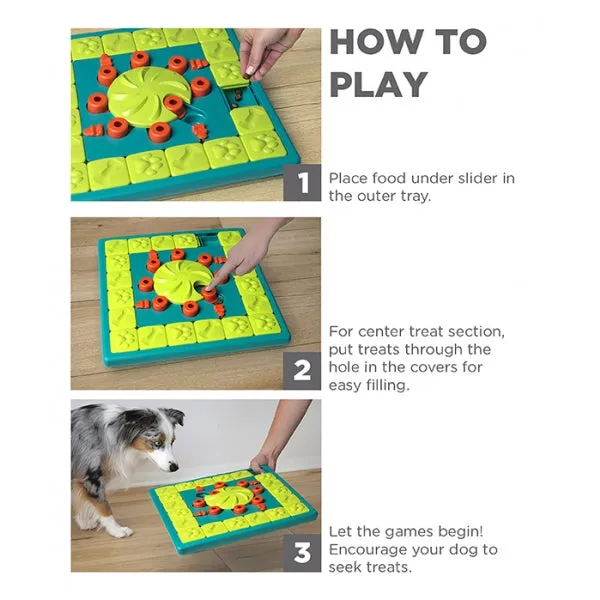 HOW TO PLAY

1 Place food under slider in the outer tray.

2 For center treat section, put treats through the hole in the covers for easy filling.

3 Let the games begin! Encourage your dog to seek treats.