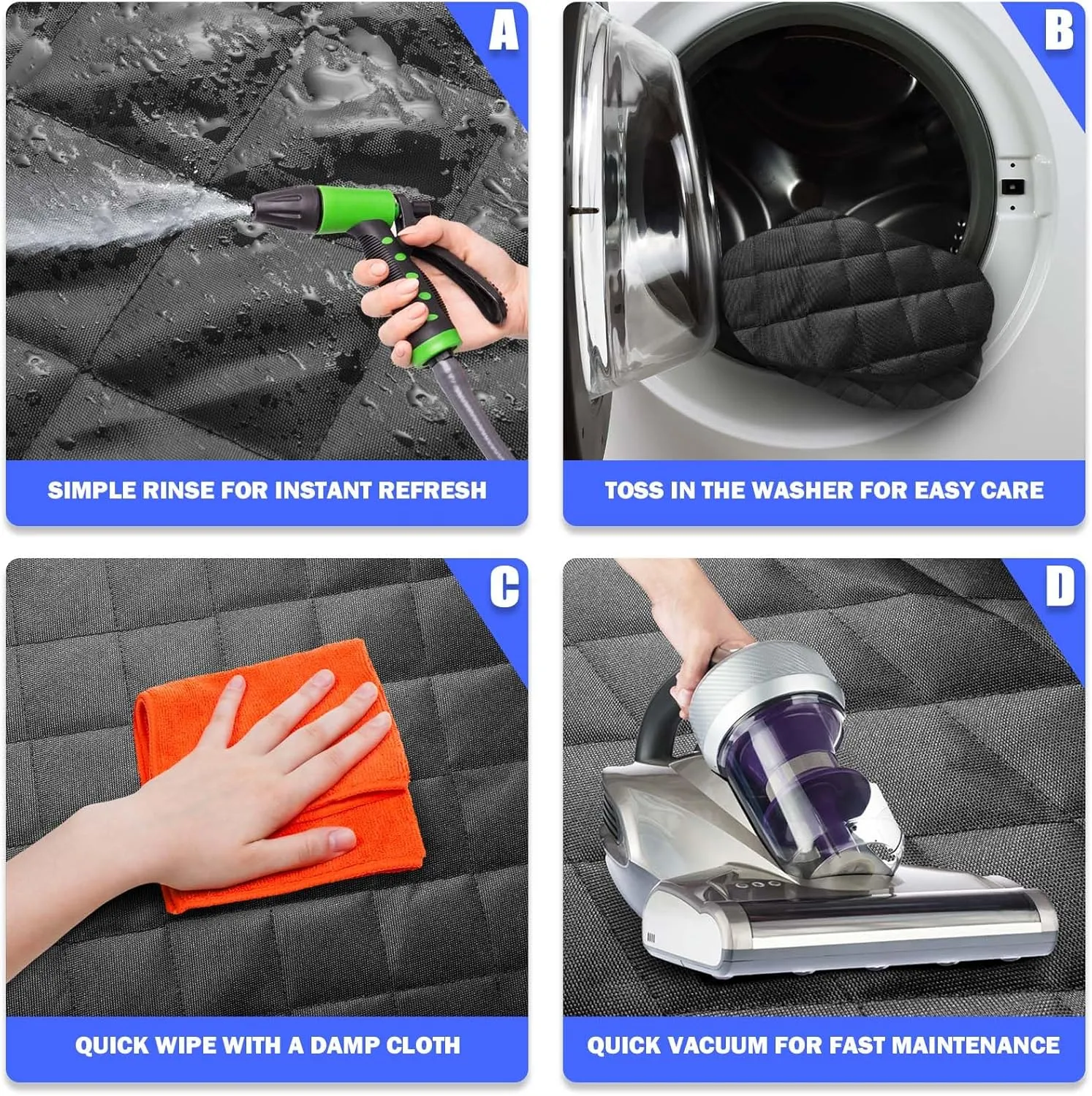 A

SIMPLE RINSE FOR INSTANT REFRESH

B

TOSS IN THE WASHER FOR EASY CARE

C

QUICK WIPE WITH A DAMP CLOTH

D

QUICK VACUUM FOR FAST MAINTENANCE